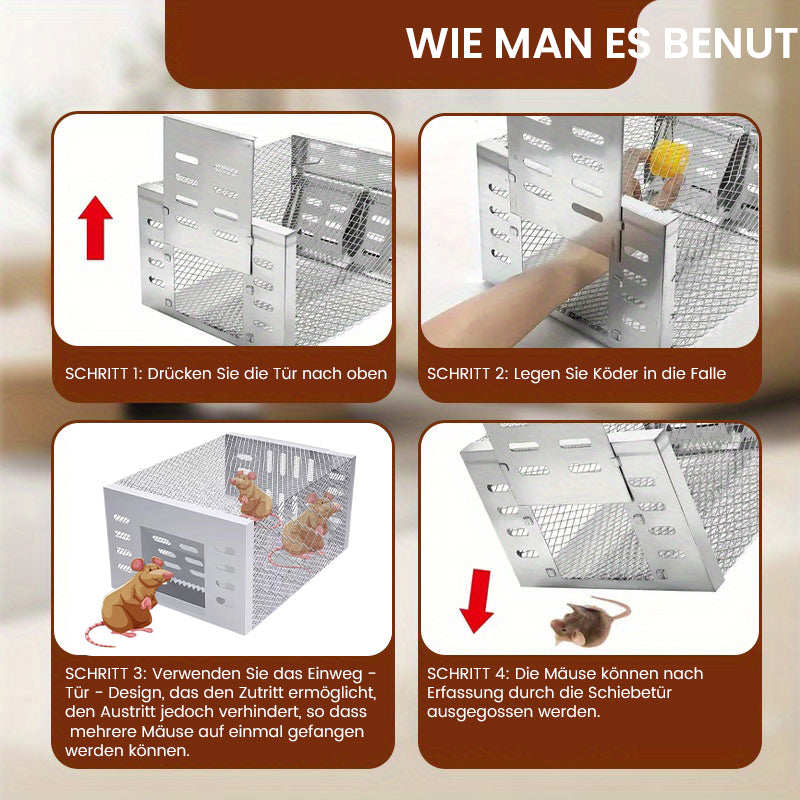 WIE MAN ES BENUT

SCHRITT 1: Drücken Sie die Tür nach oben

SCHRITT 2: Legen Sie Köder in die Falle

SCHRITT 3: Verwenden Sie das Einweg - Tür - Design, das den Zutritt ermöglicht, den Austritt jedoch verhindert, so dass mehrere Mäuse auf einmal gefangen werden können.

SCHRITT 4: Die Mäuse können nach Erfassung durch die Schiebetür ausgegossen werden.