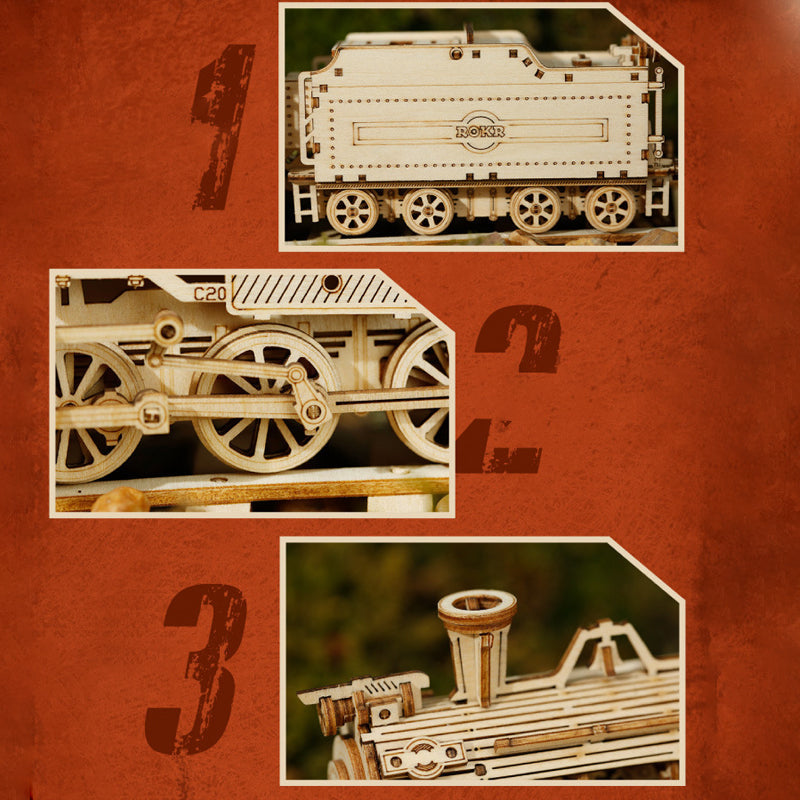 1

ROKR

C20

2

3