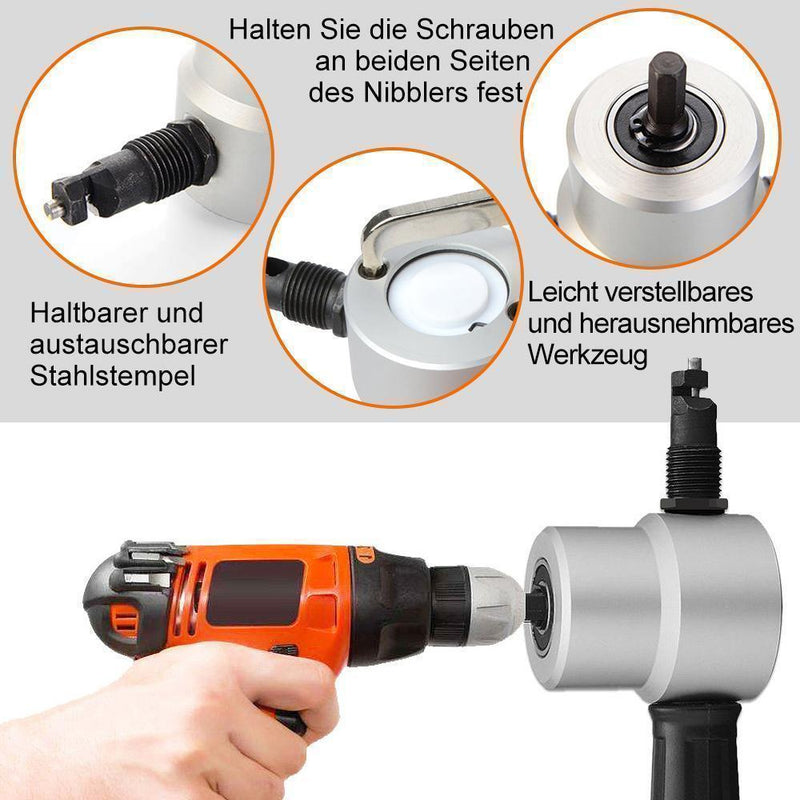 Halten Sie die Schrauben an beiden Seiten des Nibblers fest

Haltbarer und austauschbarer Stahlstempel

Leicht verstellbares und herausnehmbares Werkzeug