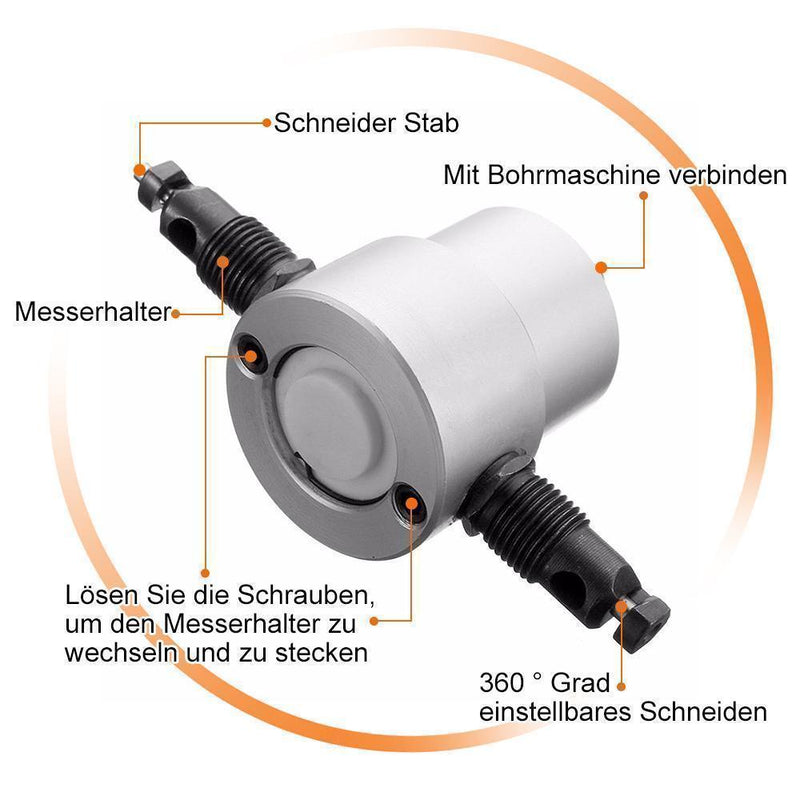 Schneider Stab

Mit Bohrmaschine verbinden

Messerhalter

Lösen Sie die Schrauben, um den Messerhalter zu wechseln und zu stecken

360 ° Grad einstellbares Schneiden