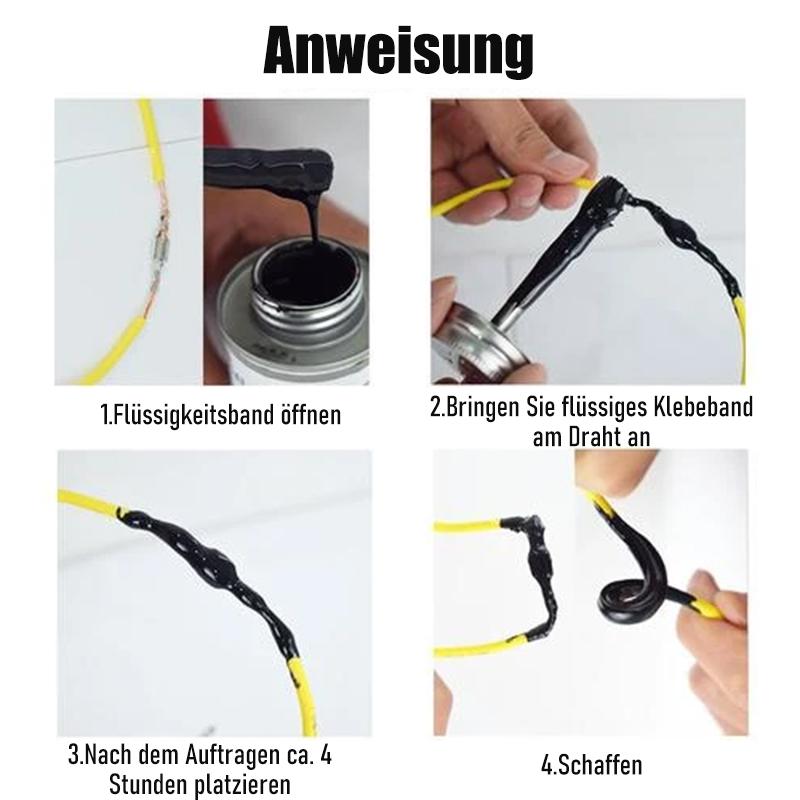 Anweisung

1.Flüssigkeitsband öffnen

2.Bringen Sie flüssiges Klebeband am Draht an

3.Nach dem Auftragen ca. 4 Stunden platzieren

4.Schaffen