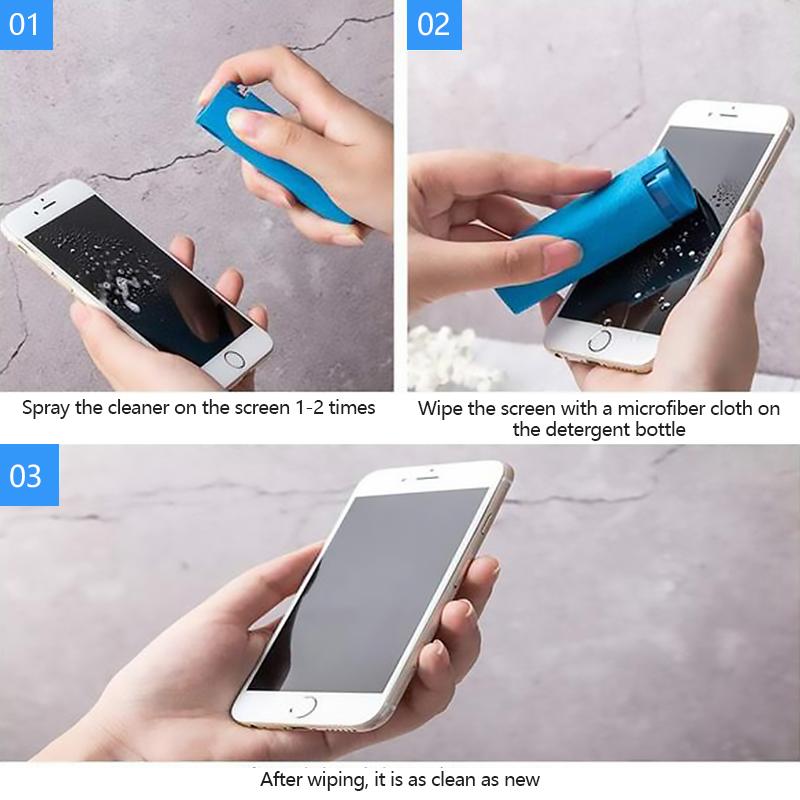 01

Spray the cleaner on the screen 1-2 times

02

Wipe the screen with a microfiber cloth on the detergent bottle

03

After wiping, it is as clean as new