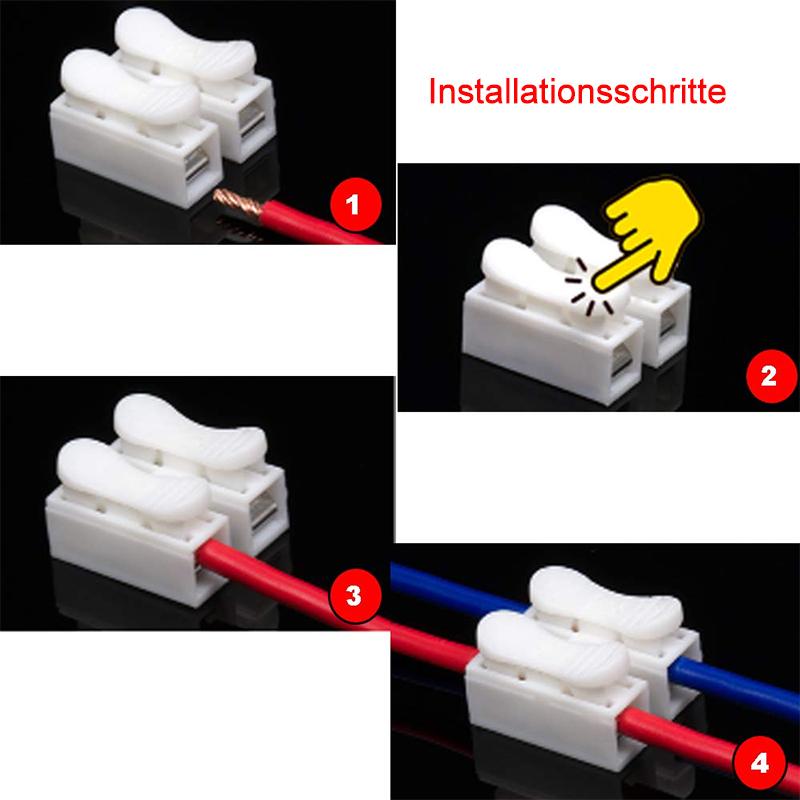 Installationsschritte

1

2

3

4