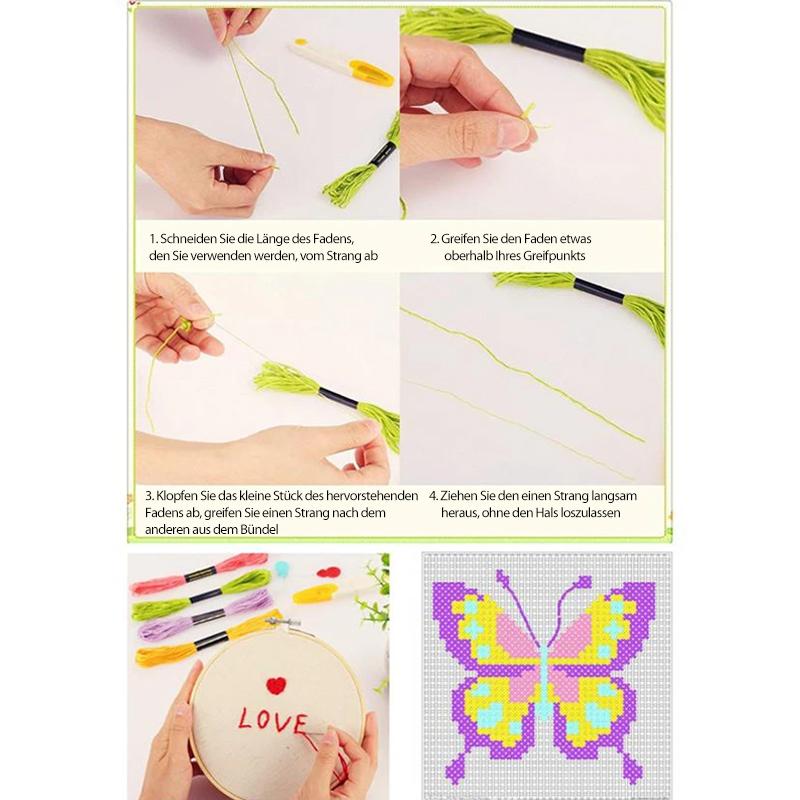 1. Schneiden Sie die Länge des Fadens, den Sie verwenden werden, vom Strang ab

2. Greifen Sie den Faden etwas oberhalb Ihres Greifpunkts

3. Klopfen Sie das kleine Stück des hervorstehenden Fadens ab, greifen Sie einen Strang nach dem anderen aus dem Bündel

4. Ziehen Sie den einen Strang langsam heraus, ohne den Hals loszulassen

LOVE