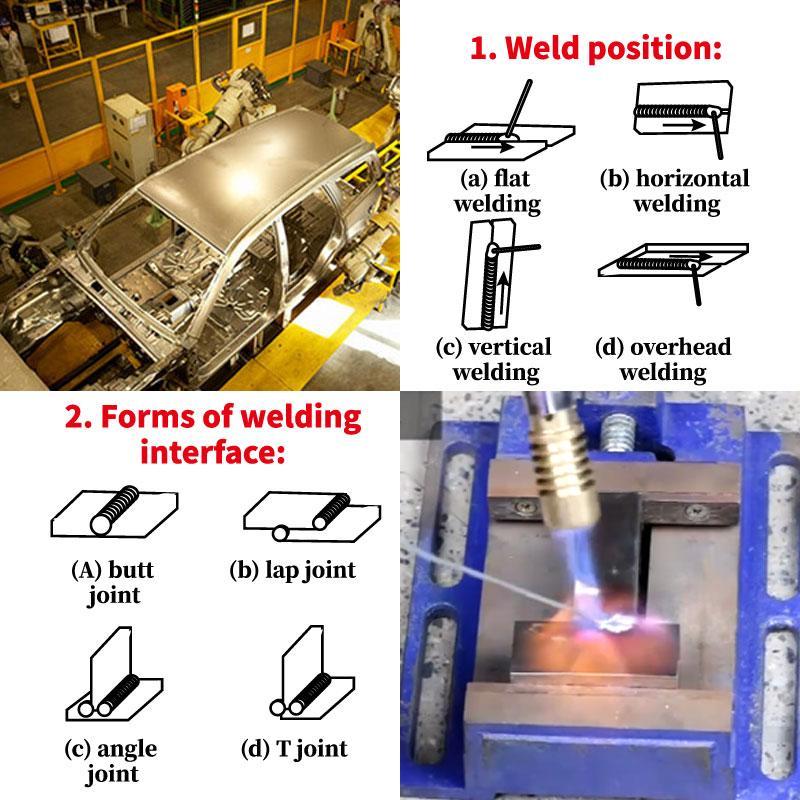 1. Weld position:

(a) flat welding

(b) horizontal welding

(c) vertical welding

(d) overhead welding

2. Forms of welding interface:

(A) butt joint

(b) lap joint

(c) angle joint

(d) T joint