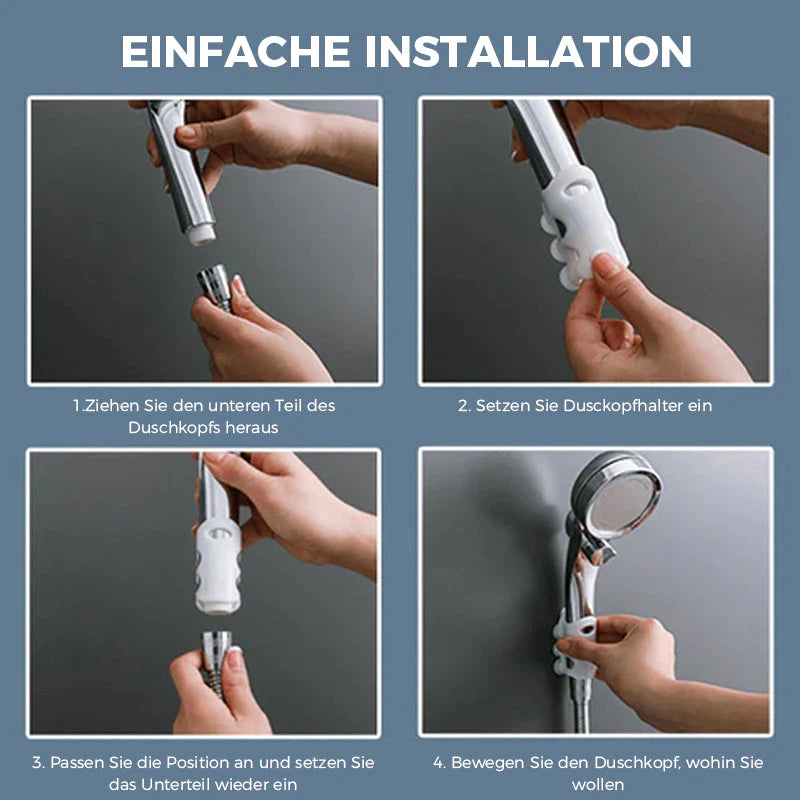 EINFACHE INSTALLATION

1.Ziehen Sie den unteren Teil des Duschkopfs heraus

2. Setzen Sie Dusckopfhalter ein

3. Passen Sie die Position an und setzen Sie das Unterteil wieder ein

4. Bewegen Sie den Duschkopf, wohin Sie wollen