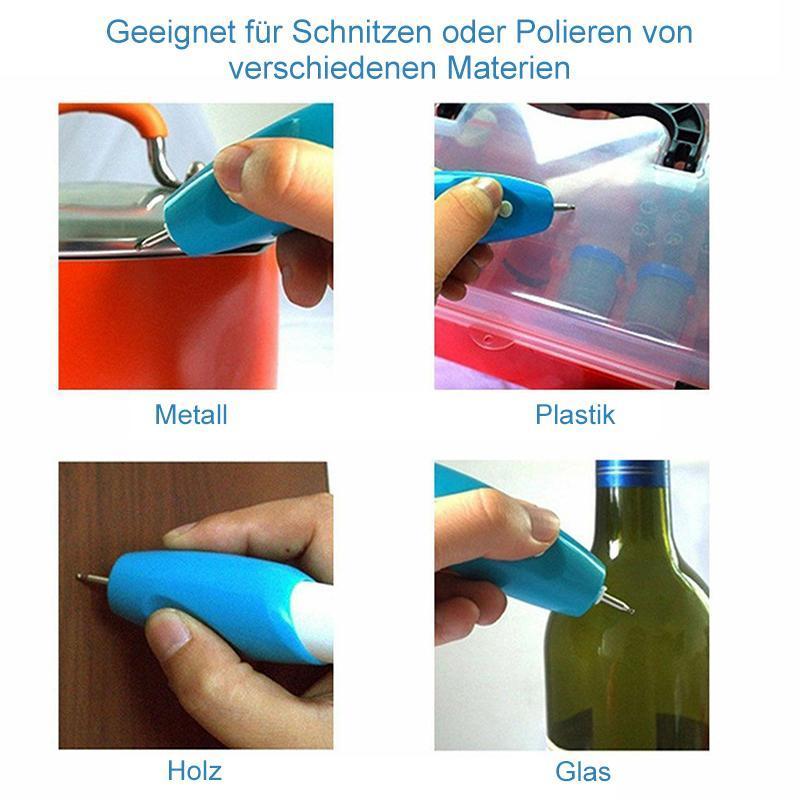 Geeignet für Schnitzen oder Polieren von verschiedenen Materien

Metall

Plastik

Holz

Glas