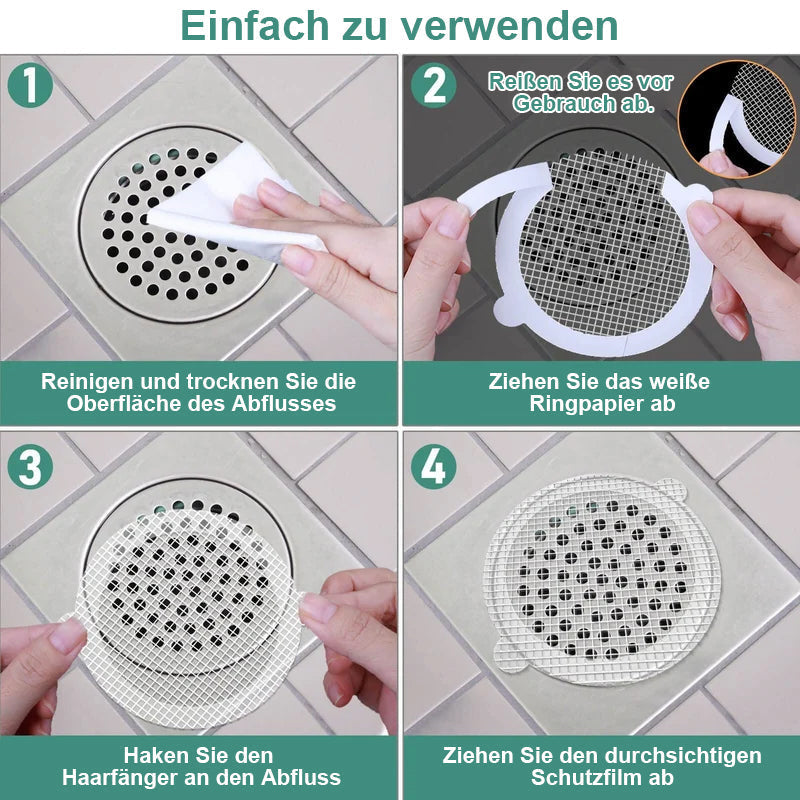 Einfach zu verwenden

1

Reinigen und trocknen Sie die Oberfläche des Abflusses

2

Reißen Sie es vor Gebrauch ab.

Ziehen Sie das weiße Ringpapier ab

3

Haken Sie den Haarfänger an den Abfluss

4

Ziehen Sie den durchsichtigen Schutzfilm ab