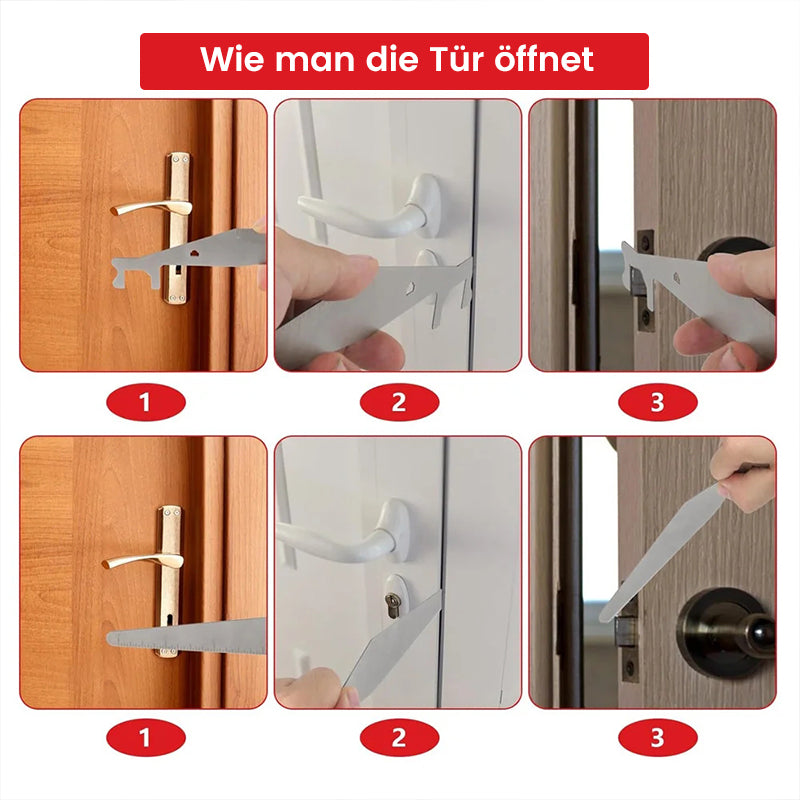 Wie man die Tür öffnet

1

2

3

1

2

3