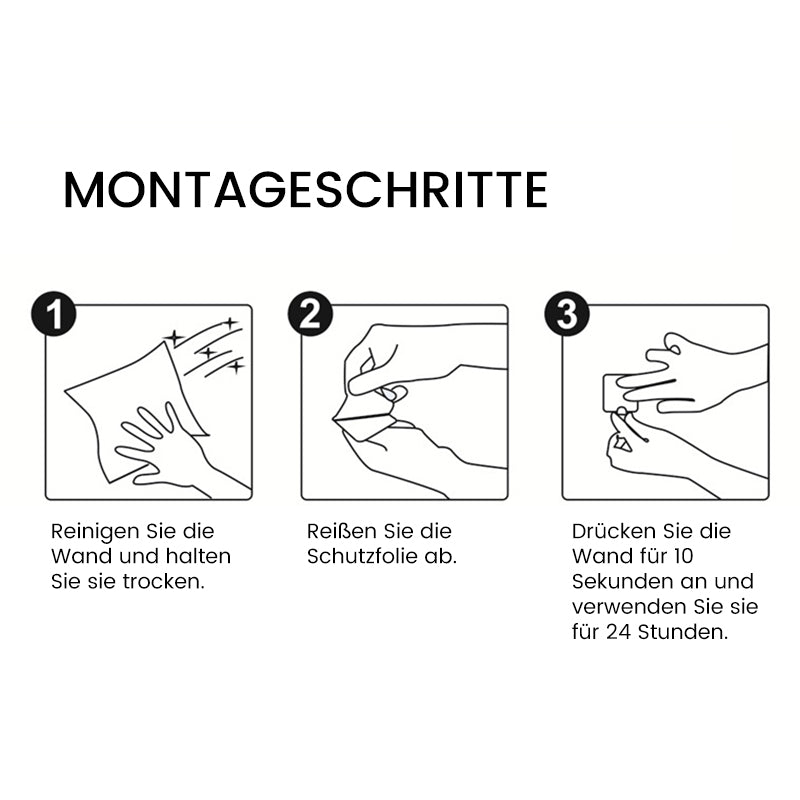 MONTAGESCHRITTE

1

Reinigen Sie die Wand und halten Sie sie trocken.

2

Reißen Sie die Schutzfolie ab.

3

Drücken Sie die Wand für 10 Sekunden an und verwenden Sie sie für 24 Stunden.