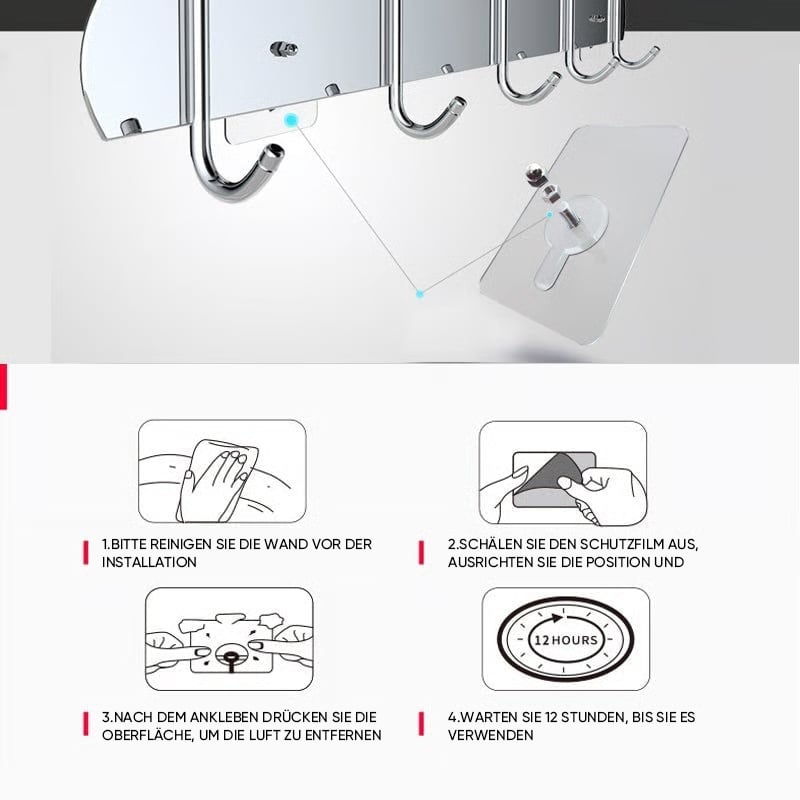 1.BITTE REINIGEN SIE DIE WAND VOR DER INSTALLATION

2.SCHÄLEN SIE DEN SCHUTZFILM AUS, AUSRICHTEN SIE DIE POSITION UND

12 HOURS

3.NACH DEM ANKLEBEN DRÜCKEN SIE DIE OBERFLÄCHE, UM DIE LUFT ZU ENTFERNEN

4.WARTEN SIE 12 STUNDEN, BIS SIE ES VERWENDEN