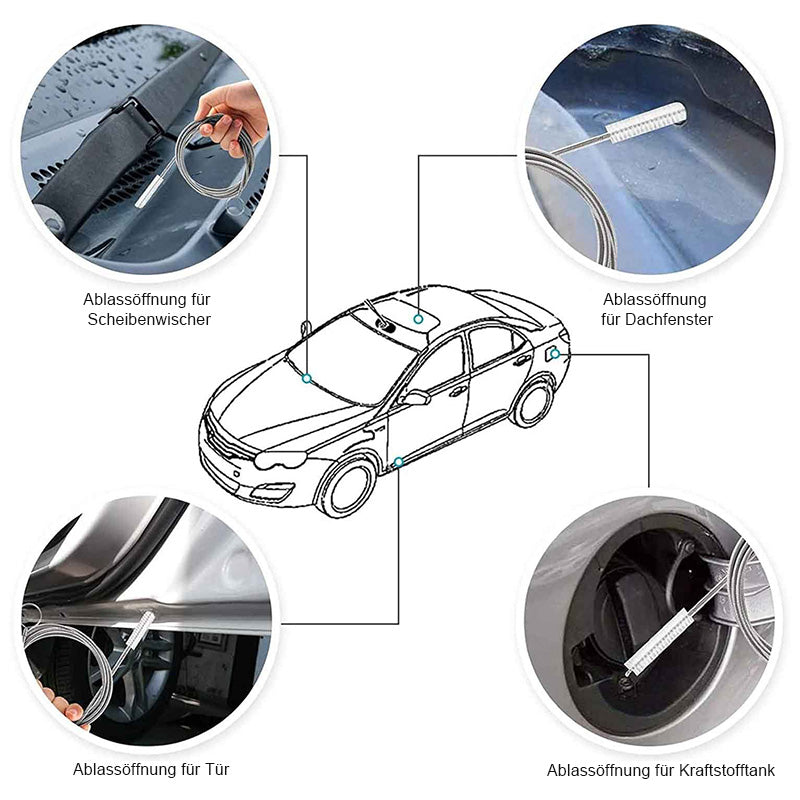 Ablassöffnung für Scheibenwischer

Ablassöffnung für Dachfenster

Ablassöffnung für Tür

Ablassöffnung für Kraftstofftank