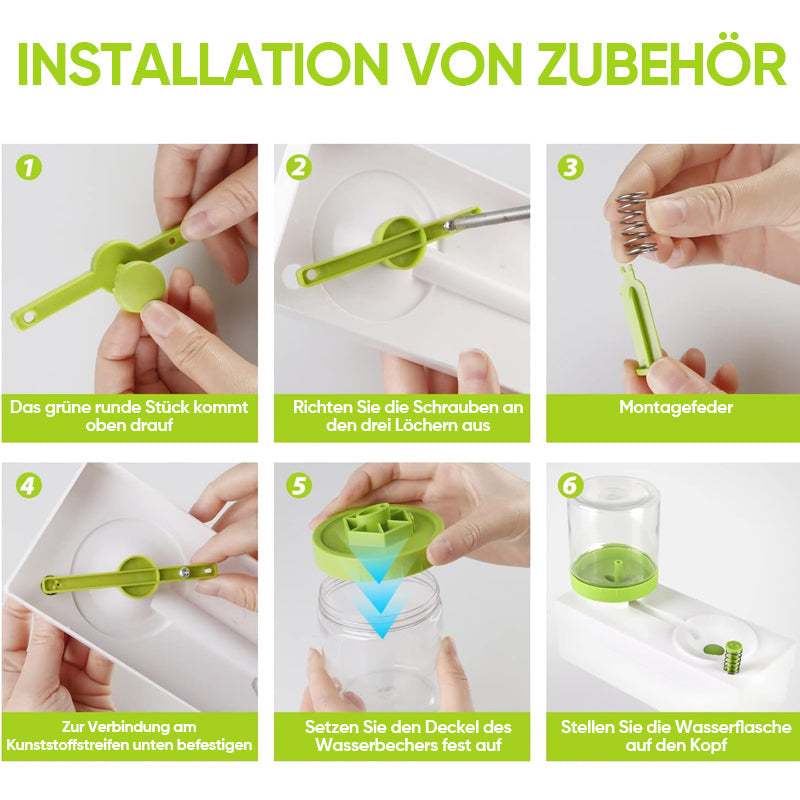 INSTALLATION VON ZUBEHÖR

1
Das grüne runde Stück kommt oben drauf

2
Richten Sie die Schrauben an den drei Löchern aus

3
Montagefeder

4
Zur Verbindung am Kunststoffstreifen unten befestigen

5
Setzen Sie den Deckel des Wasserbechers fest auf

6
Stellen Sie die Wasserflasche auf den Kopf