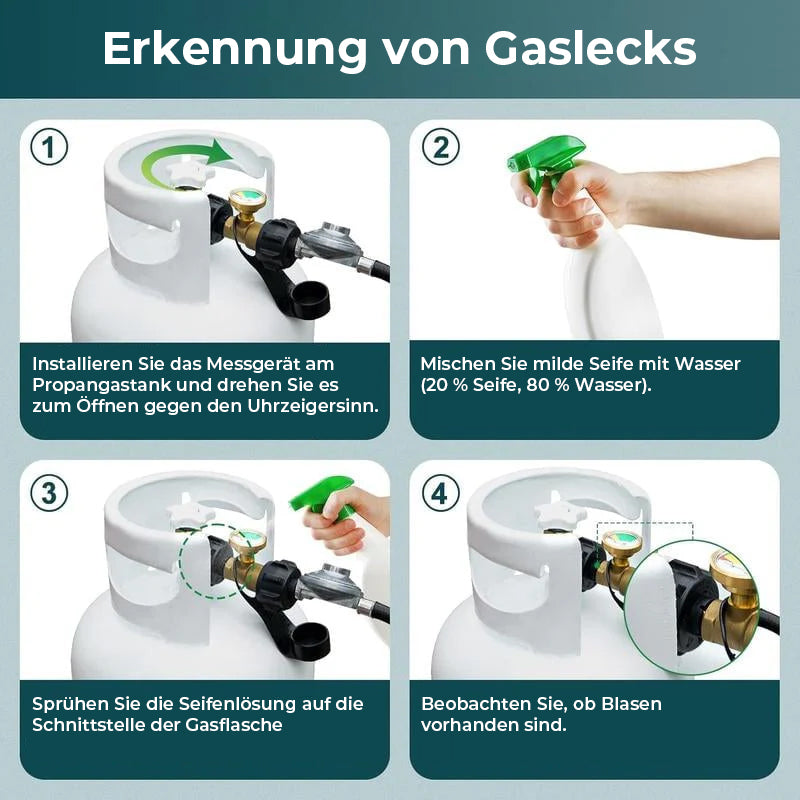 Erkennung von Gaslecks

1

Installieren Sie das Messgerät am Propangastank und drehen Sie es zum Öffnen gegen den Uhrzeigersinn.

2

Mischen Sie milde Seife mit Wasser (20 % Seife, 80 % Wasser).

3

Sprühen Sie die Seifenlösung auf die Schnittstelle der Gasflasche

4

Beobachten Sie, ob Blasen vorhanden sind.