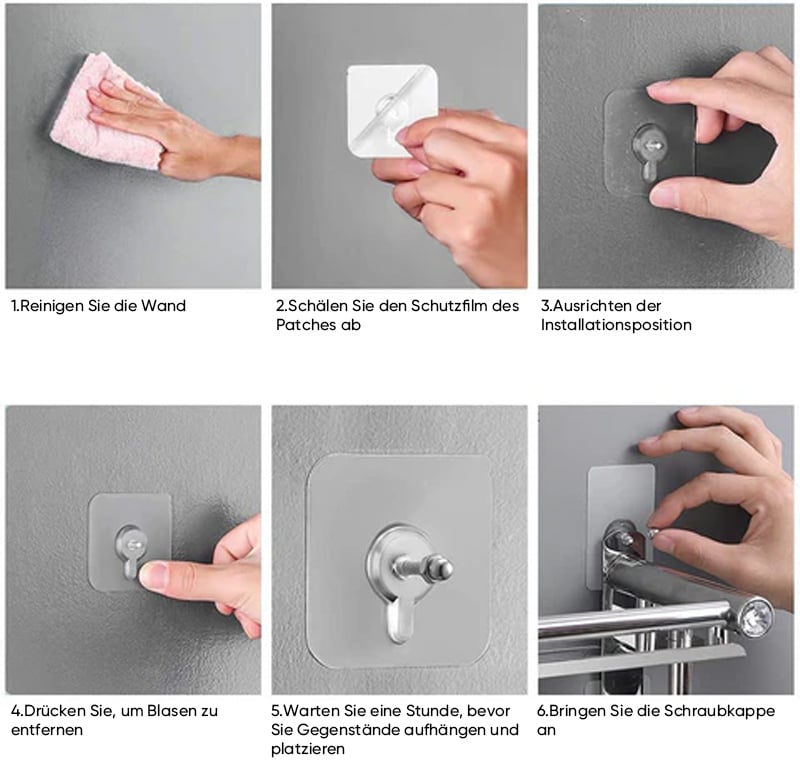 1.Reinigen Sie die Wand

2.Schälen Sie den Schutzfilm des Patches ab

3.Ausrichten der Installationsposition

4.Drücken Sie, um Blasen zu entfernen

5.Warten Sie eine Stunde, bevor Sie Gegenstände aufhängen und platzieren

6.Bringen Sie die Schraubkappe an