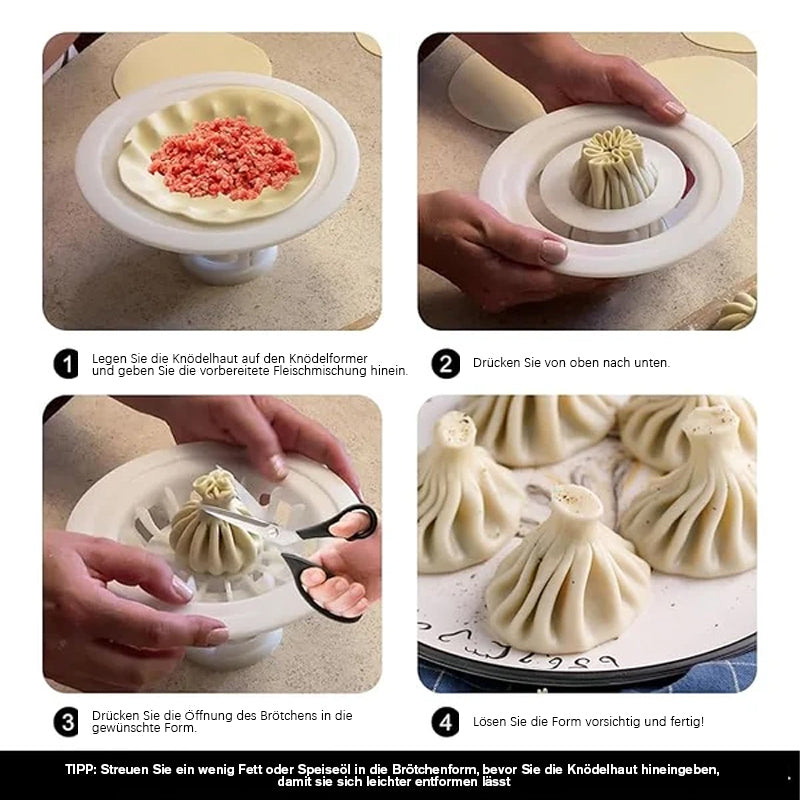 1 Legen Sie die Knödelhaut auf den Knödelformer und geben Sie die vorbereitete Fleischmischung hinein.

2 Drücken Sie von oben nach unten.

3 Drücken Sie die Öffnung des Brötchens in die gewünschte Form.

4 Lösen Sie die Form vorsichtig und fertig!

TIPP: Streuen Sie ein wenig Fett oder Speiseöl in die Brötchenform, bevor Sie die Knödelhaut hineingeben, damit sie sich leichter entformen lässt