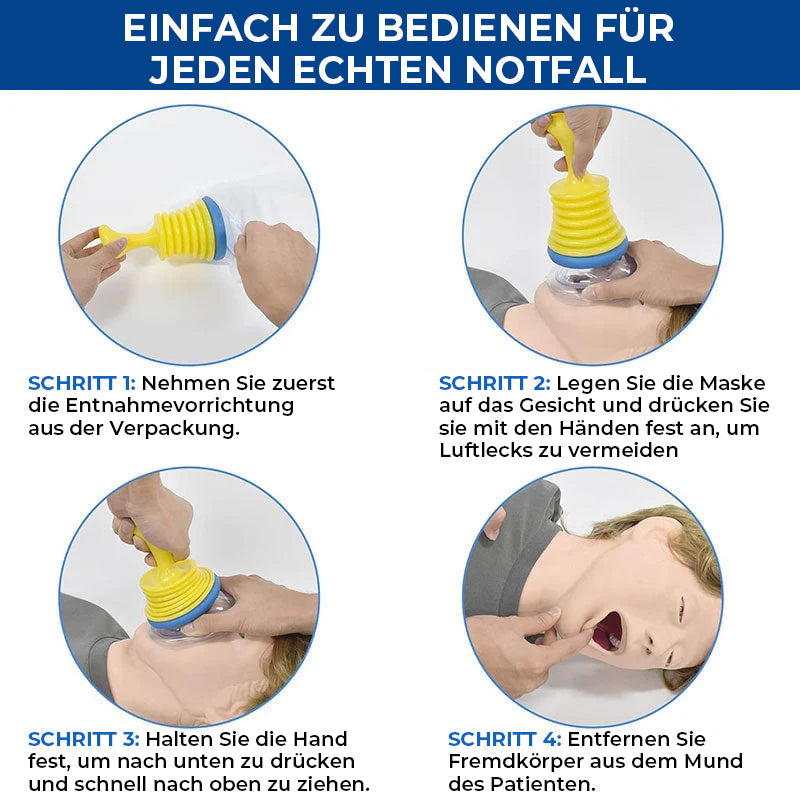 EINFACH ZU BEDIENEN FÜR JEDEN ECHTEN NOTFALL

SCHRITT 1: Nehmen Sie zuerst die Entnahmevorrichtung aus der Verpackung.

SCHRITT 2: Legen Sie die Maske auf das Gesicht und drücken Sie sie mit den Händen fest an, um Luftlecks zu vermeiden

SCHRITT 3: Halten Sie die Hand fest, um nach unten zu drücken und schnell nach oben zu ziehen.

SCHRITT 4: Entfernen Sie Fremdkörper aus dem Mund des Patienten.