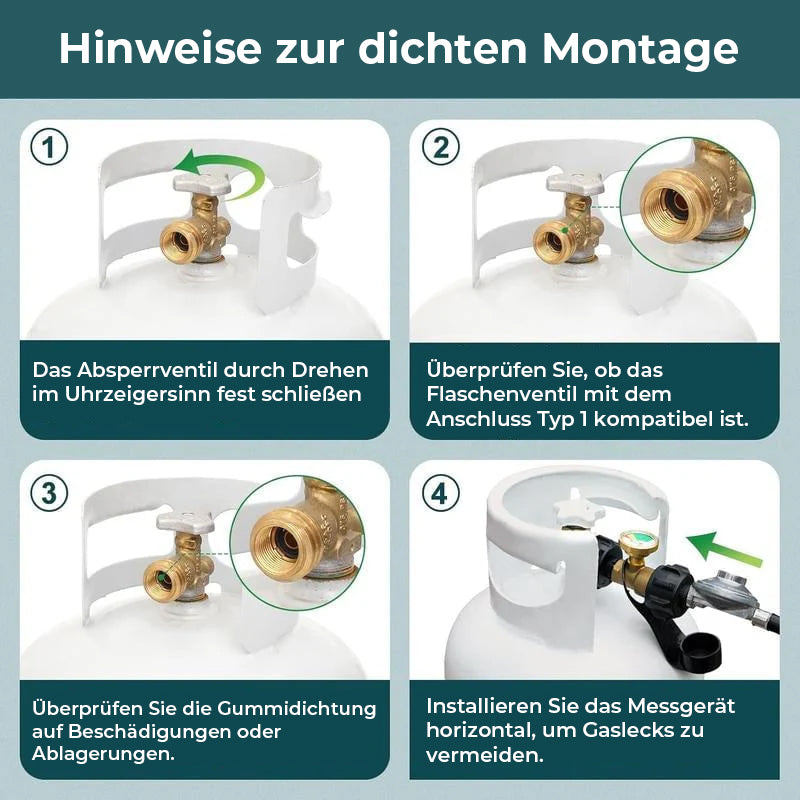 Hinweise zur dichten Montage

1

Das Absperrventil durch Drehen im Uhrzeigersinn fest schließen

2

Überprüfen Sie, ob das Flaschenventil mit dem Anschluss Typ 1 kompatibel ist.

3

Überprüfen Sie die Gummidichtung auf Beschädigungen oder Ablagerungen.

4

Installieren Sie das Messgerät horizontal, um Gaslecks zu vermeiden.