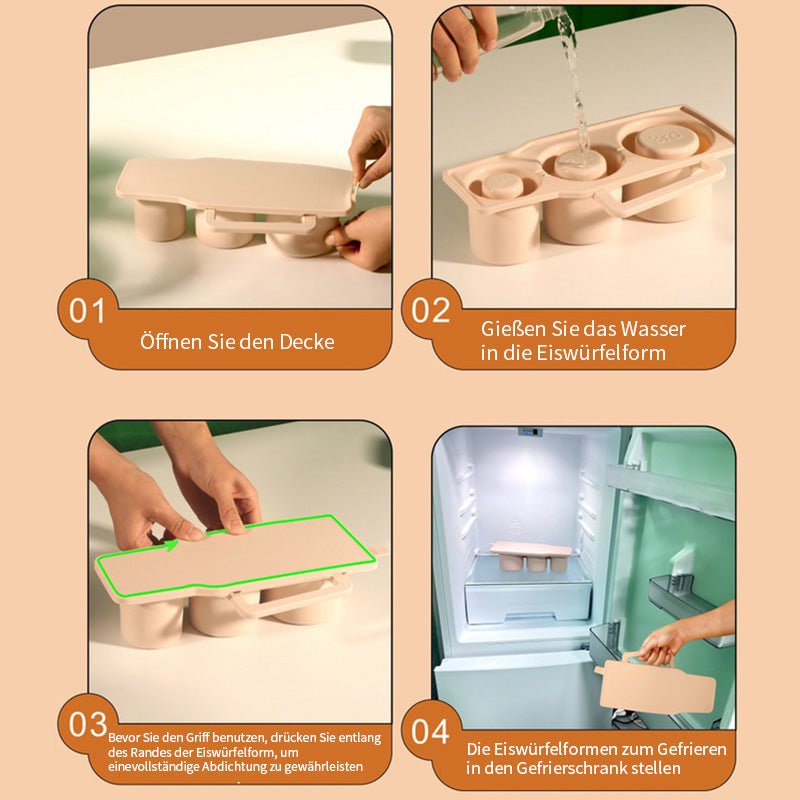 01
Öffnen Sie den Decke

02
Gießen Sie das Wasser in die Eiswürfelform

03
Bevor Sie den Griff benutzen, drücken Sie entlang des Randes der Eiswürfelform, um einevollständige Abdichtung zu gewährleisten

04
Die Eiswürfelformen zum Gefrieren in den Gefrierschrank stellen