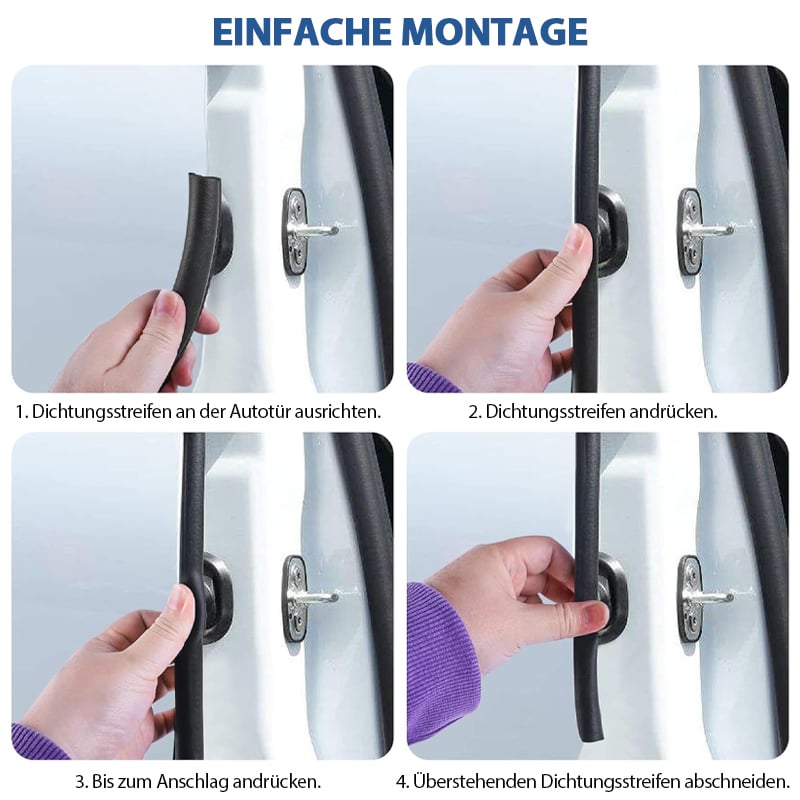 EINFACHE MONTAGE

1. Dichtungsstreifen an der Autotür ausrichten.

2. Dichtungsstreifen andrücken.

3. Bis zum Anschlag andrücken.

4. Überstehenden Dichtungsstreifen abschneiden.