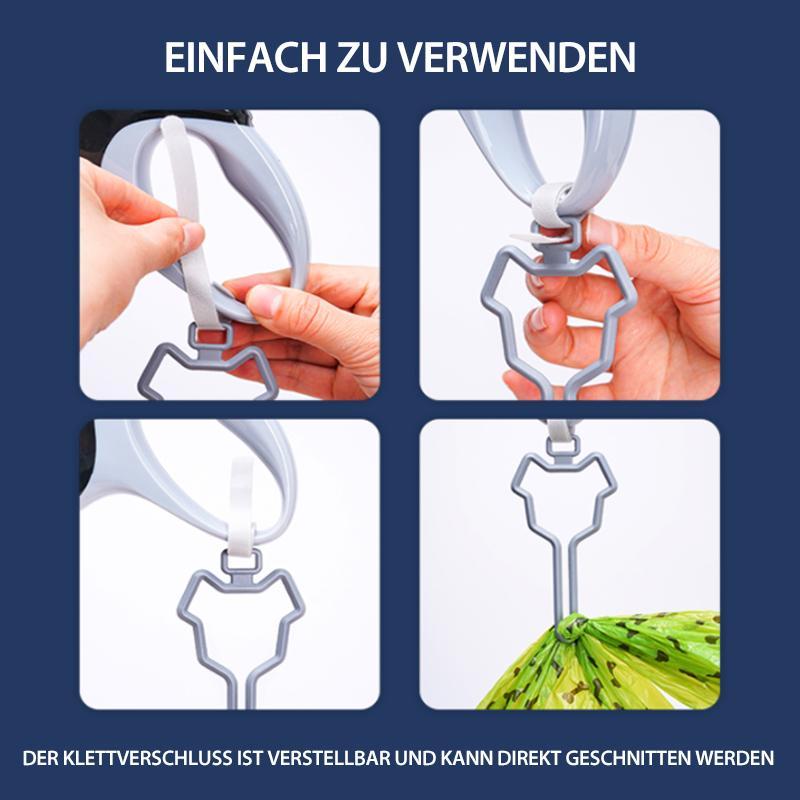 EINFACH ZU VERWENDEN

DER KLETTVERSCHLUSS IST VERSTELLBAR UND KANN DIREKT GESCHNITTEN WERDEN