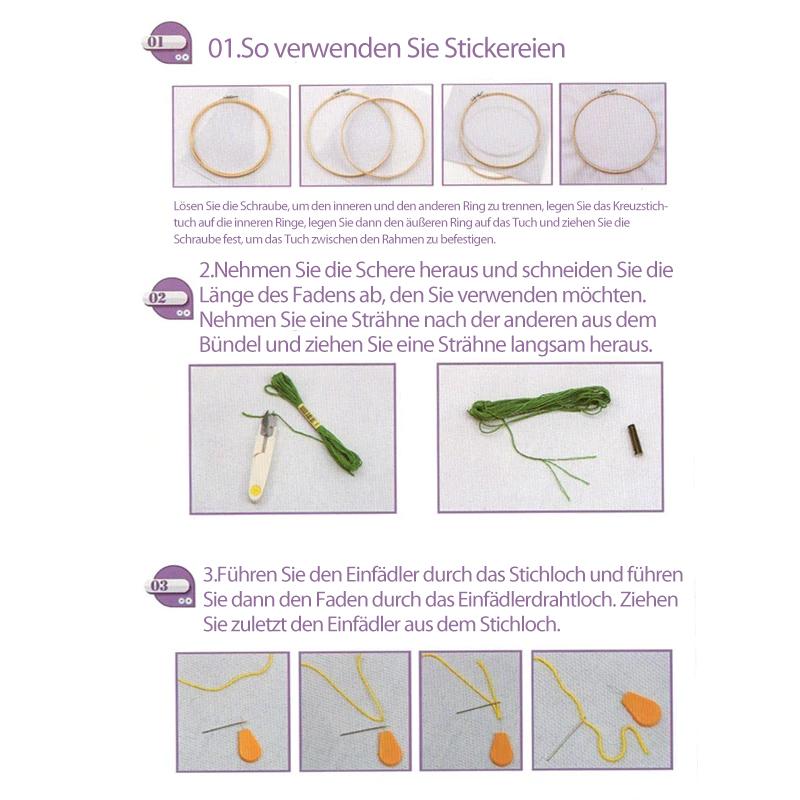 01

01.So verwenden Sie Stickereien

Lösen Sie die Schraube, um den inneren und den anderen Ring zu trennen, legen Sie das Kreuzstichtuch auf die inneren Ringe, legen Sie dann den äußeren Ring auf das Tuch und ziehen Sie die Schraube fest, um das Tuch zwischen den Rahmen zu befestigen.

02

2.Nehmen Sie die Schere heraus und schneiden Sie die Länge des Fadens ab, den Sie verwenden möchten. Nehmen Sie eine Strähne nach der anderen aus dem Bündel und ziehen Sie eine Strähne langsam heraus.

03

3.Führen Sie den Einfädler durch das Stichloch und führen Sie dann den Faden durch das Einfädlerdrahtloch. Ziehen Sie zuletzt den Einfädler aus dem Stichloch.