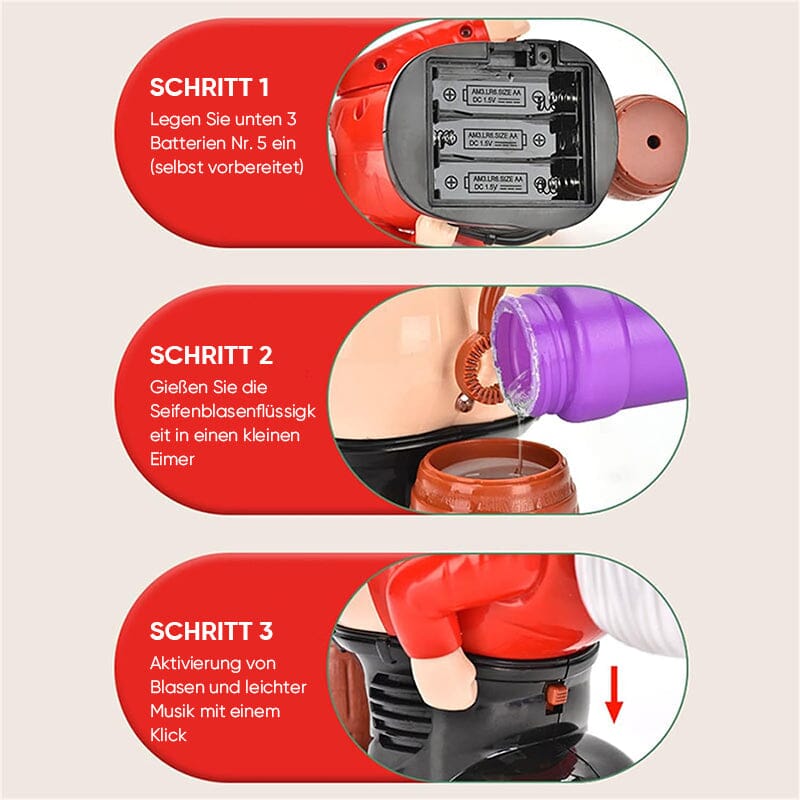 SCHRITT 1
Legen Sie unten 3 Batterien Nr. 5 ein (selbst vorbereitet)

AM3.LR6.SIZE AA
DC 1.5V

AM3.LR6.SIZE AA
DC 1.5V

AM3.LR6.SIZE AA
DC 1.5V

SCHRITT 2
Gießen Sie die Seifenblasenflüssigk eit in einen kleinen Eimer

SCHRITT 3
Aktivierung von Blasen und leichter Musik mit einem Klick