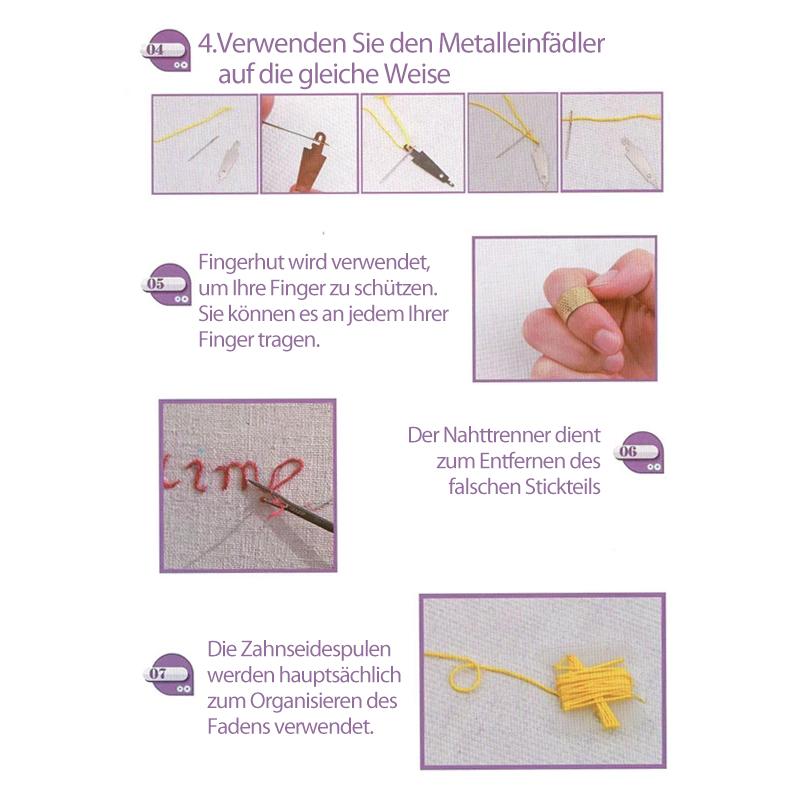 04

4.Verwenden Sie den Metalleinfädler auf die gleiche Weise

05

Fingerhut wird verwendet, um Ihre Finger zu schützen. Sie können es an jedem Ihrer Finger tragen.

Der Nahttrenner dient zum Entfernen des falschen Stickteils

06

07

Die Zahnseidespulen werden hauptsächlich zum Organisieren des Fadens verwendet.