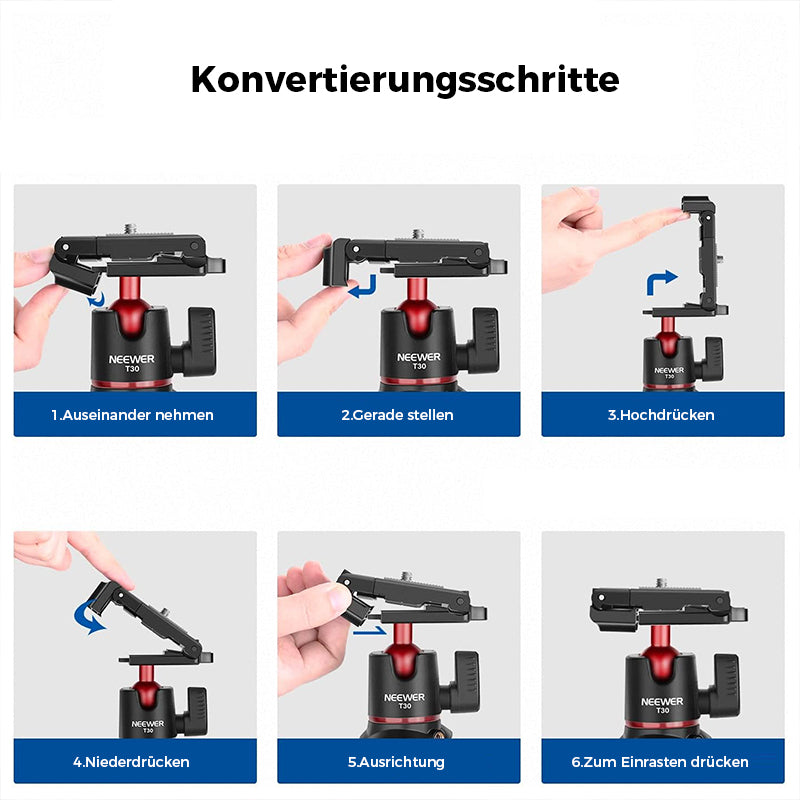 Konvertierungsschritte

NEEWER T30

1.Auseinander nehmen

NEEWER T30

2.Gerade stellen

NEEWER T30

3.Hochdrücken

NEEWER T30

4.Niederdrücken

NEEWER T30

5.Ausrichtung

NEEWER T30

6.Zum Einrasten drücken