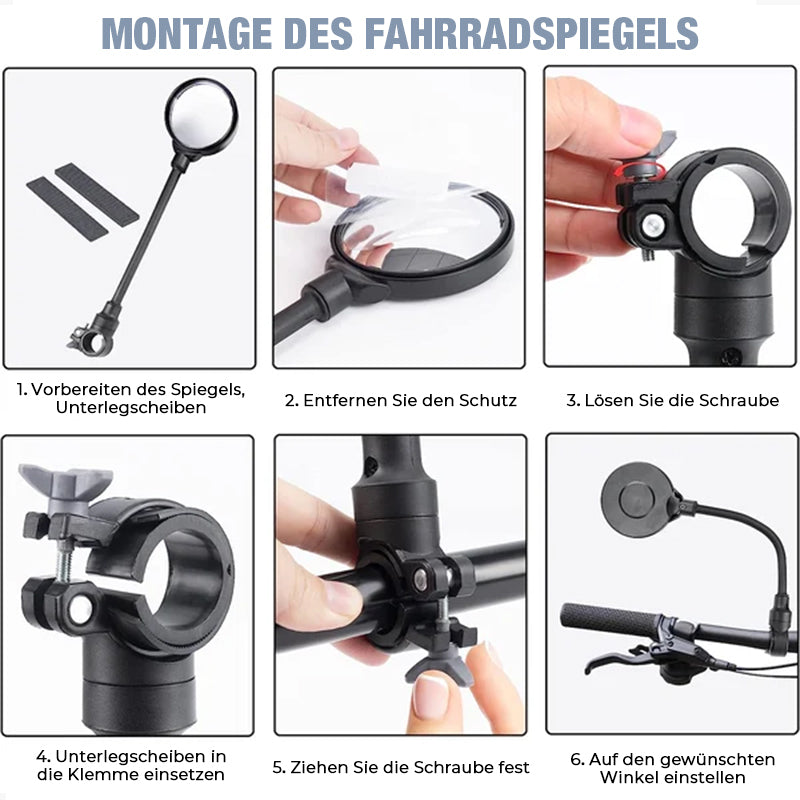 MONTAGE DES FAHRRADSPIEGELS

1. Vorbereiten des Spiegels, Unterlegscheiben

2. Entfernen Sie den Schutz

3. Lösen Sie die Schraube

4. Unterlegscheiben in die Klemme einsetzen

5. Ziehen Sie die Schraube fest

6. Auf den gewünschten Winkel einstellen