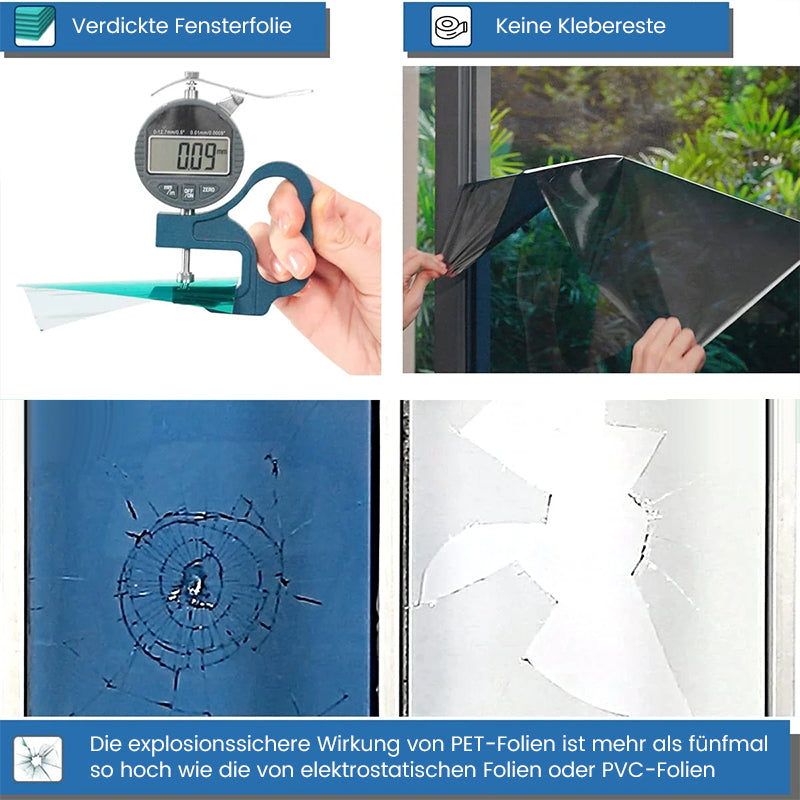 Verdickte Fensterfolie

Keine Klebereste

0-12.7mm/0.5" 0.01mm/0.0005"

0.09 mm

mm/in OFF/ON ZERO

Die explosionssichere Wirkung von PET-Folien ist mehr als fünfmal so hoch wie die von elektrostatischen Folien oder PVC-Folien